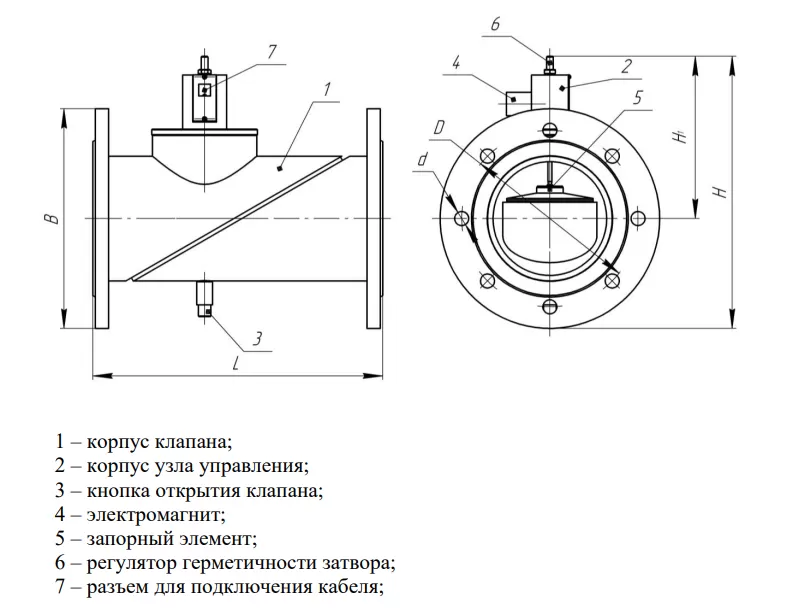 7
1
B
3
L
6
4
2
5
D
d
$H_1$
H

1 – корпус клапана;
2 – корпус узла управления;
3 – кнопка открытия клапана;
4 – электромагнит;
5 – запорный элемент;
6 – регулятор герметичности затвора;
7 – разъем для подключения кабеля;