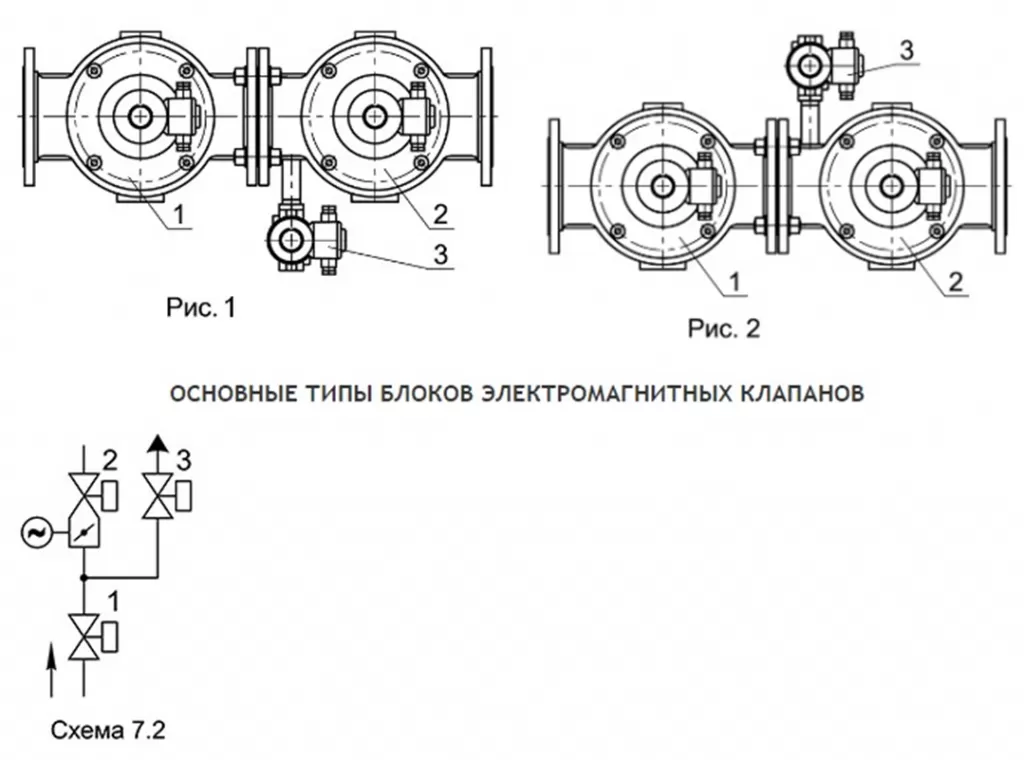 1
2
3
Рис. 1

3
1
2
Рис. 2

ОСНОВНЫЕ ТИПЫ БЛОКОВ ЭЛЕКТРОМАГНИТНЫХ КЛАПАНОВ

2
3
1
Схема 7.2