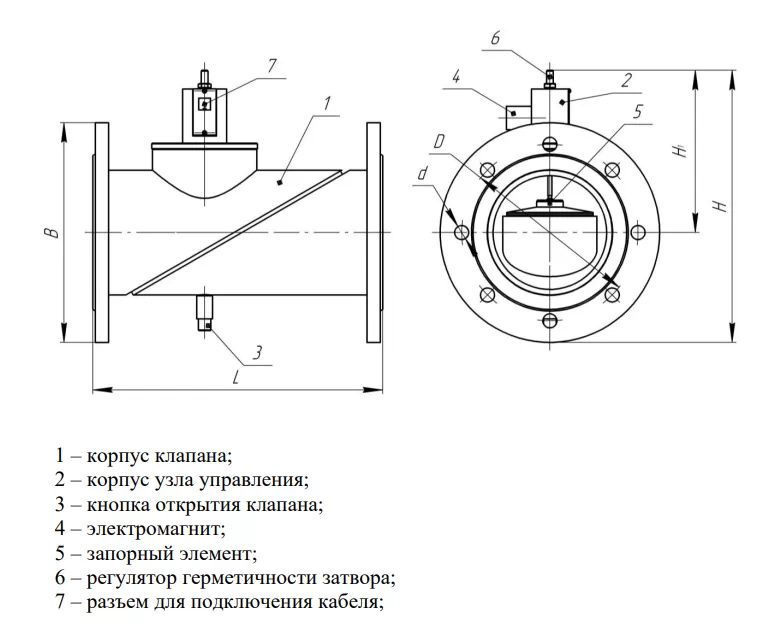 7
1
B
3
L
6
4
2
5
D
d
$H_1$
H

1 – корпус клапана;
2 – корпус узла управления;
3 – кнопка открытия клапана;
4 – электромагнит;
5 – запорный элемент;
6 – регулятор герметичности затвора;
7 – разъем для подключения кабеля;