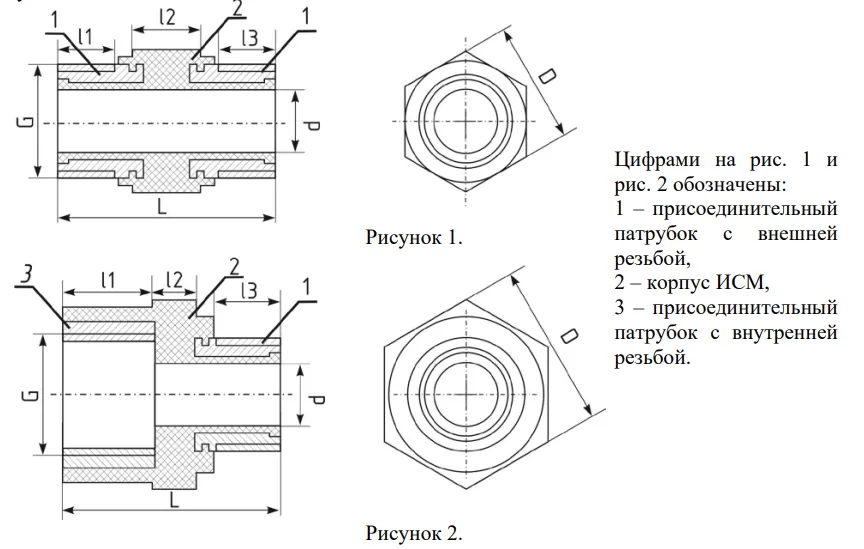 1
l1
l2
2
l3
1
G
d
L
D

Рисунок 1.

3
l1
l2
2
l3
1
G
d
L
D

Рисунок 2.

Цифрами на рис. 1 и рис. 2 обозначены:
1 – присоединительный патрубок с внешней резьбой,
2 – корпус ИСМ,
3 – присоединительный патрубок с внутренней резьбой.