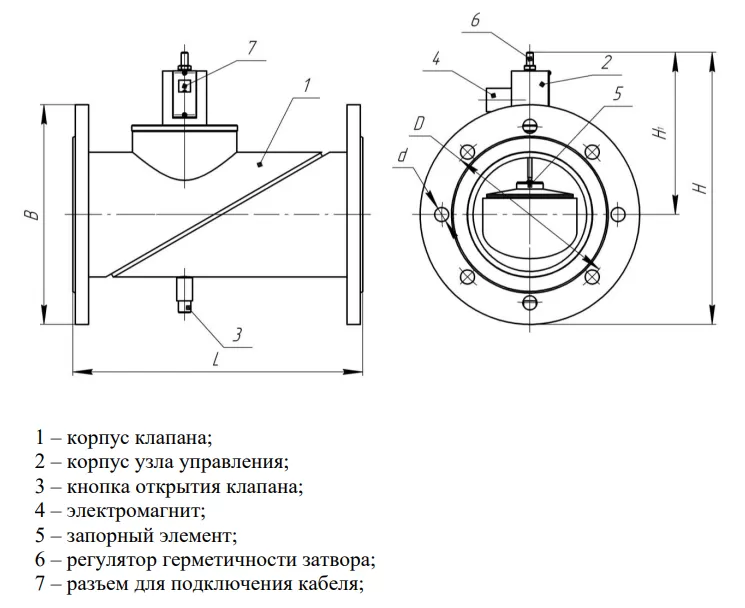 7
1
B
3
L
6
4
2
5
D
d
$H_1$
H

1 – корпус клапана;
2 – корпус узла управления;
3 – кнопка открытия клапана;
4 – электромагнит;
5 – запорный элемент;
6 – регулятор герметичности затвора;
7 – разъем для подключения кабеля;