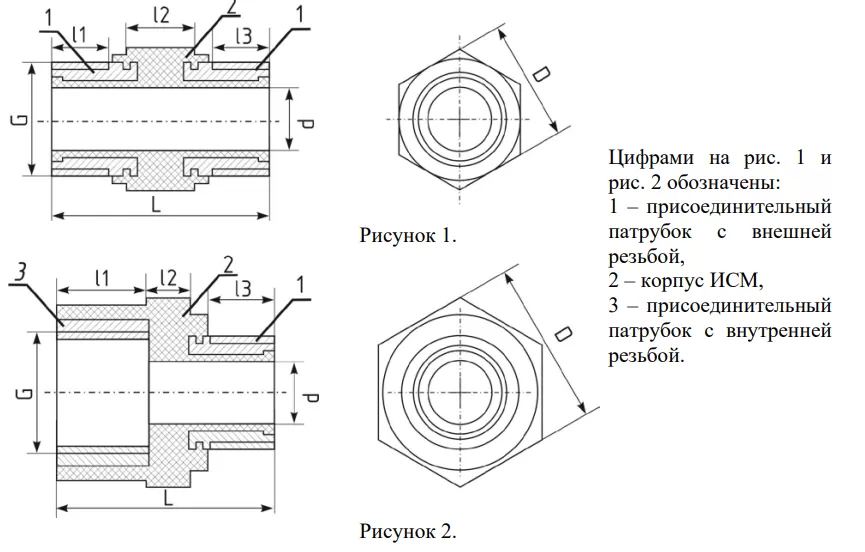 1
l1
l2
2
l3
1
G
d
L
D
Рисунок 1.

3
l1
l2
2
l3
1
G
d
L
D
Рисунок 2.

Цифрами на рис. 1 и рис. 2 обозначены:
1 – присоединительный патрубок с внешней резьбой,
2 – корпус ИСМ,
3 – присоединительный патрубок с внутренней резьбой.